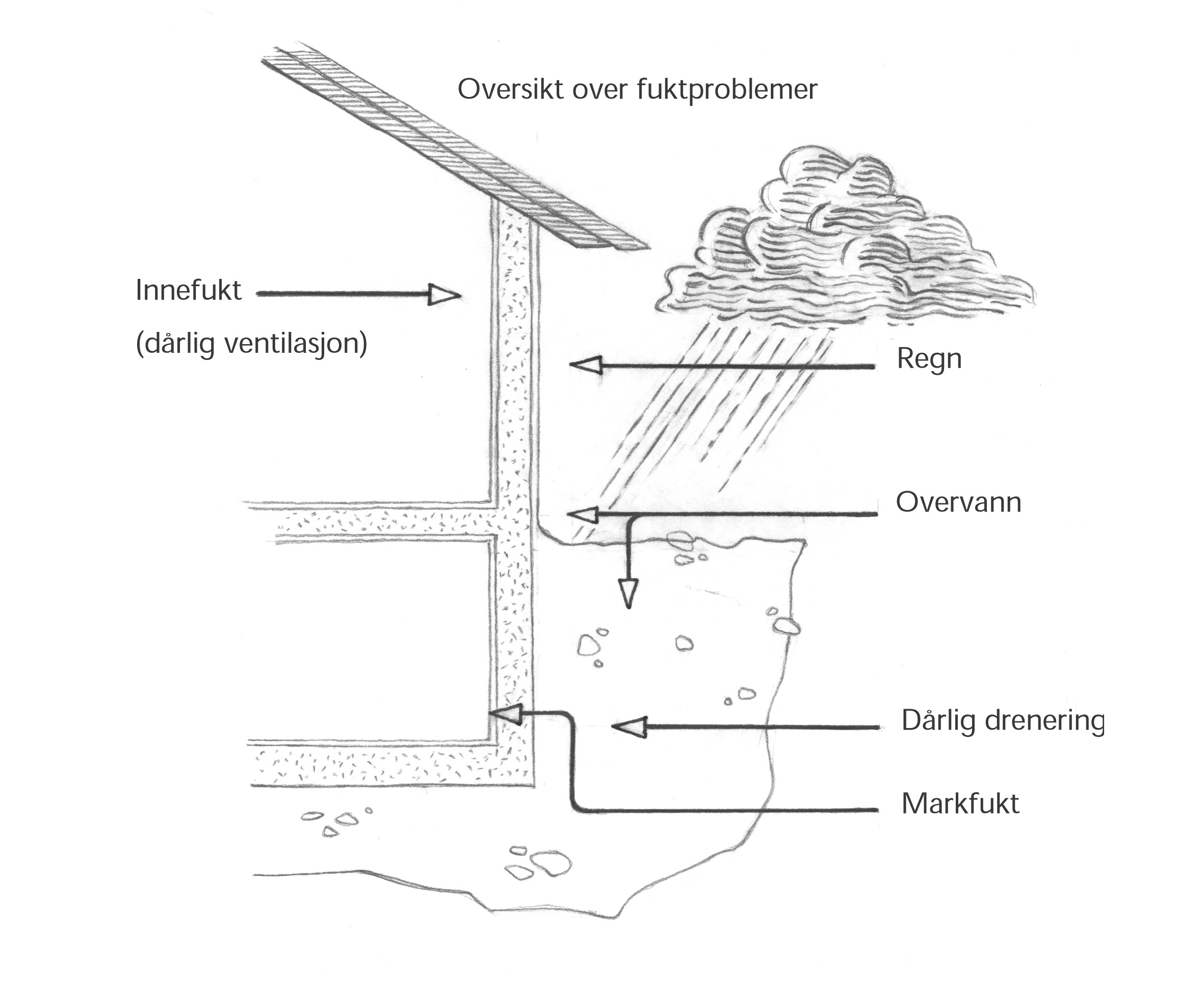 Oversikt over fuktproblemer

Innefukt
(dårlig ventilasjon)

Regn

Overvann

Dårlig drenering

Markfukt